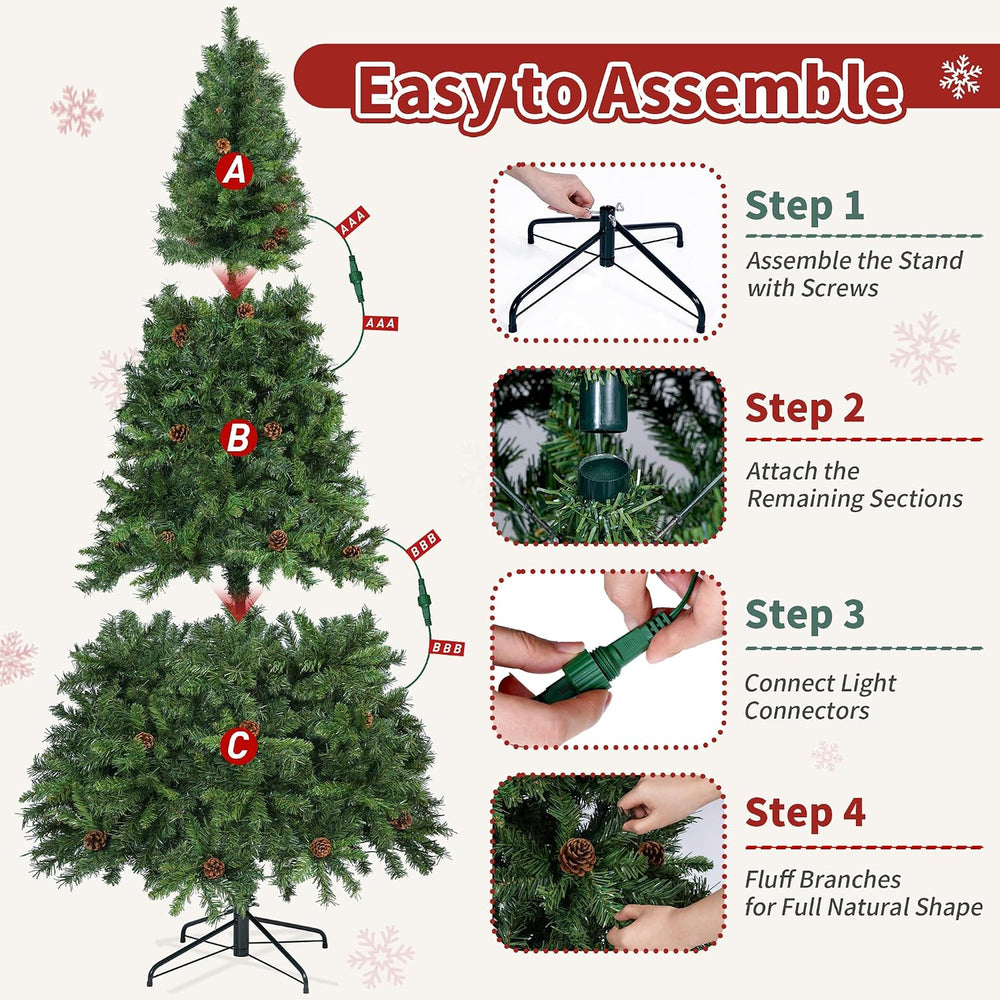 Easy to Assemble

A

AAA

AAA

B

BBB

BBB

C

Step 1

Assemble the Stand with Screws

Step 2

Attach the Remaining Sections

Step 3

Connect Light Connectors

Step 4

Fluff Branches for Full Natural Shape