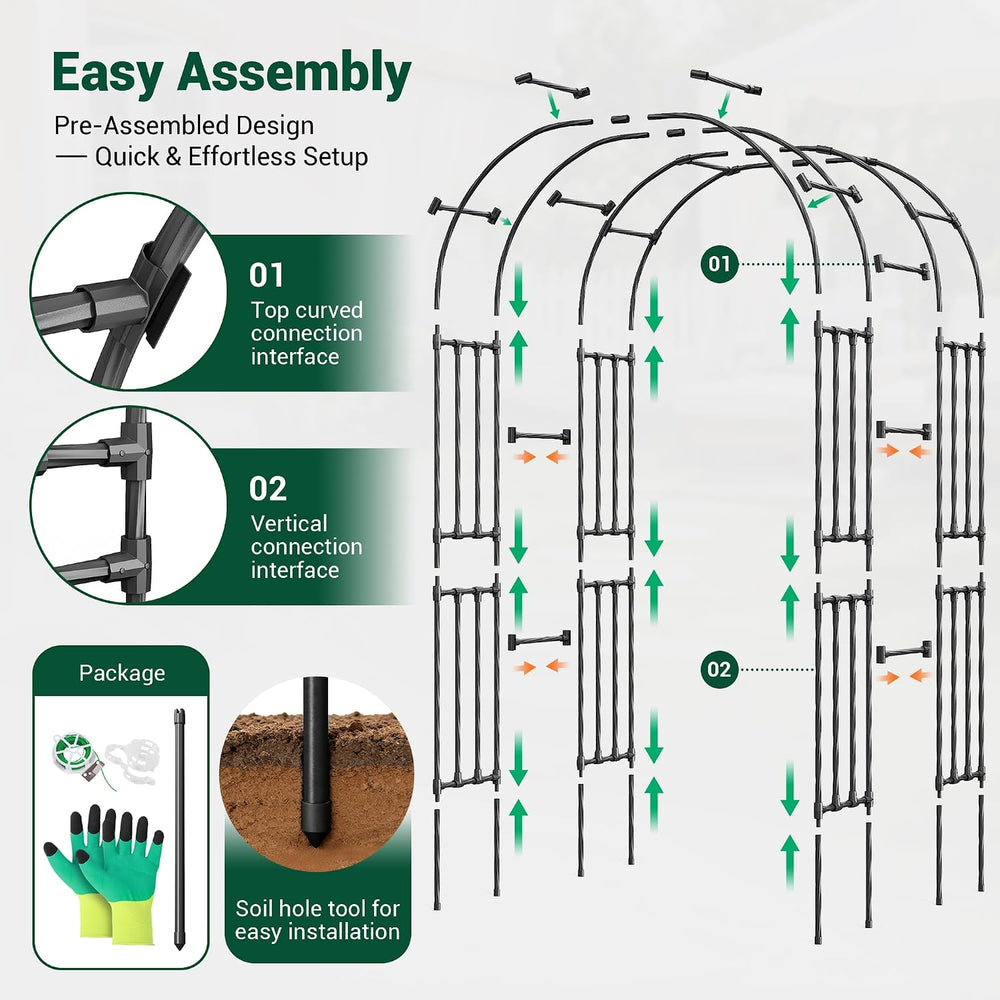 Easy Assembly

Pre-Assembled Design
— Quick & Effortless Setup

01
Top curved connection interface

02
Vertical connection interface

Package

Soil hole tool for easy installation

01

02