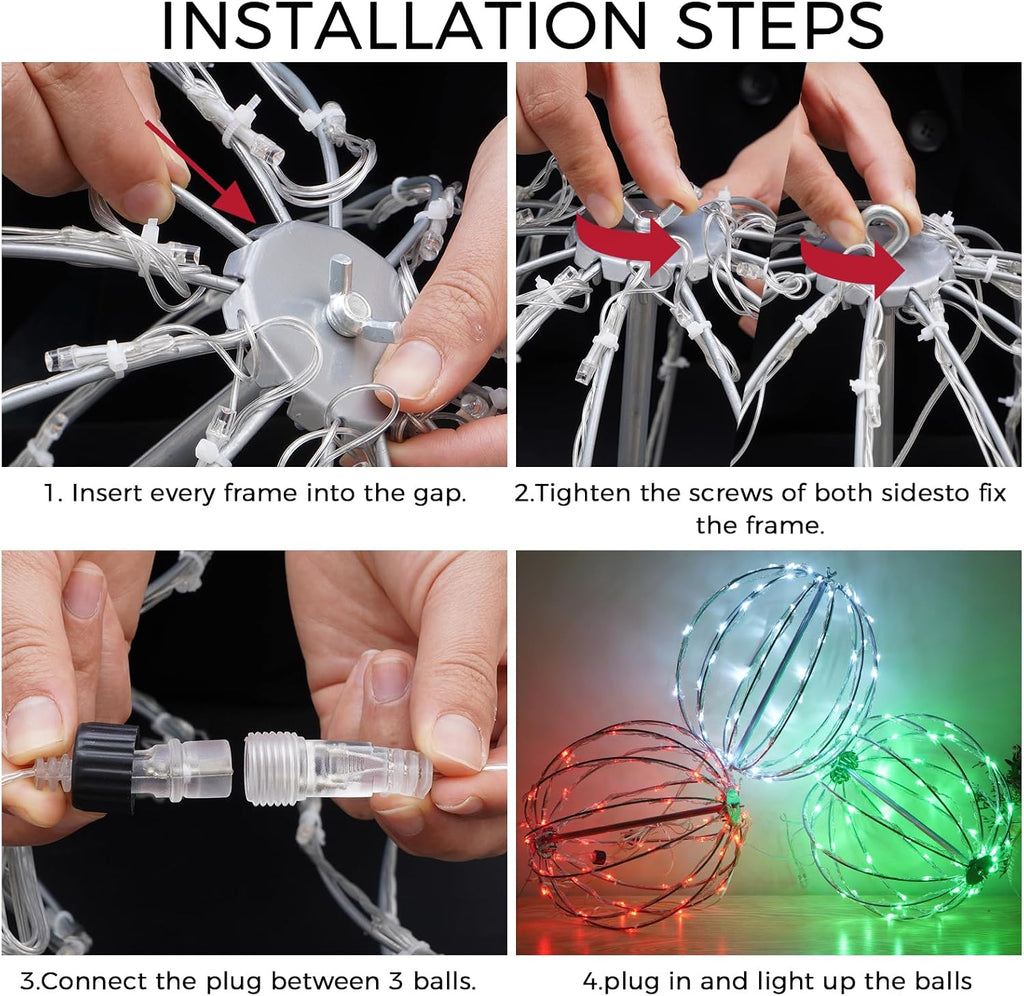 INSTALLATION STEPS

1. Insert every frame into the gap.

2.Tighten the screws of both sidesto fix the frame.

3.Connect the plug between 3 balls.

4.plug in and light up the balls