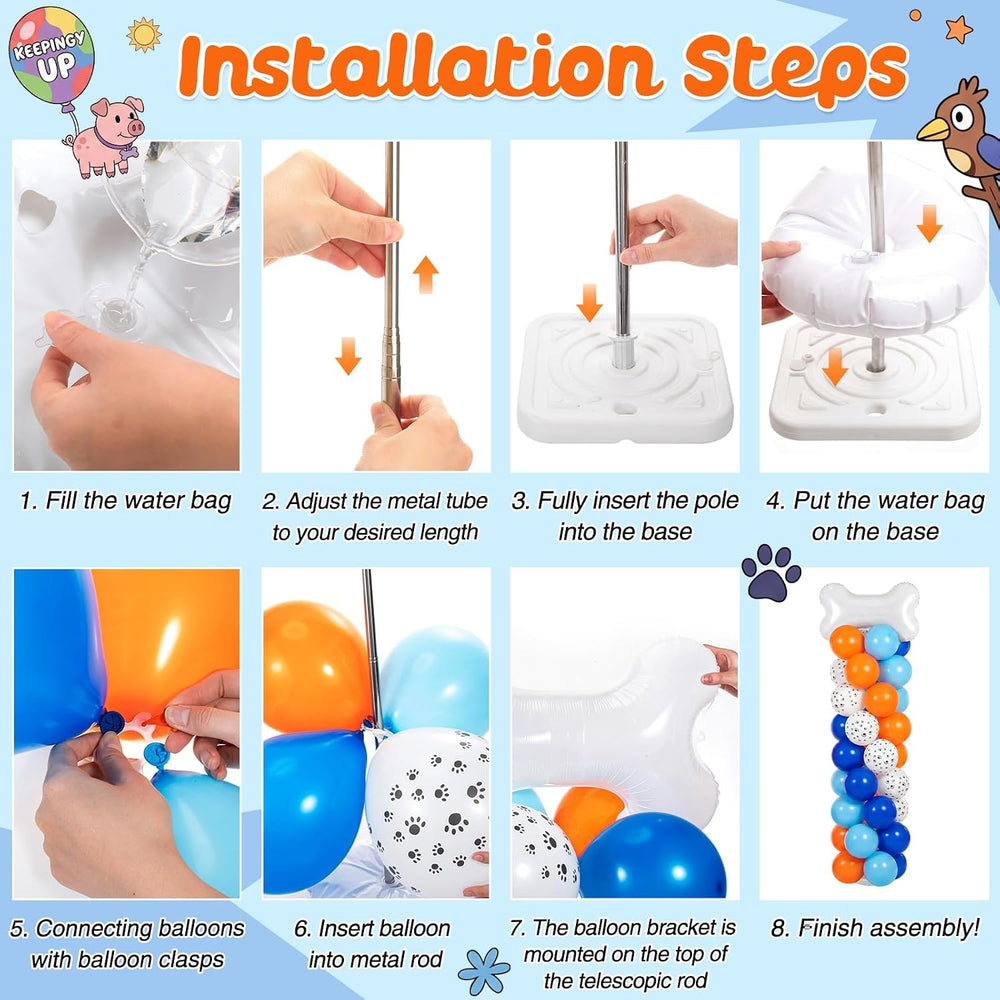 KEEPINGY UP

Installation Steps

1. Fill the water bag

2. Adjust the metal tube to your desired length

3. Fully insert the pole into the base

4. Put the water bag on the base

5. Connecting balloons with balloon clasps

6. Insert balloon into metal rod

7. The balloon bracket is mounted on the top of the telescopic rod

8. Finish assembly!