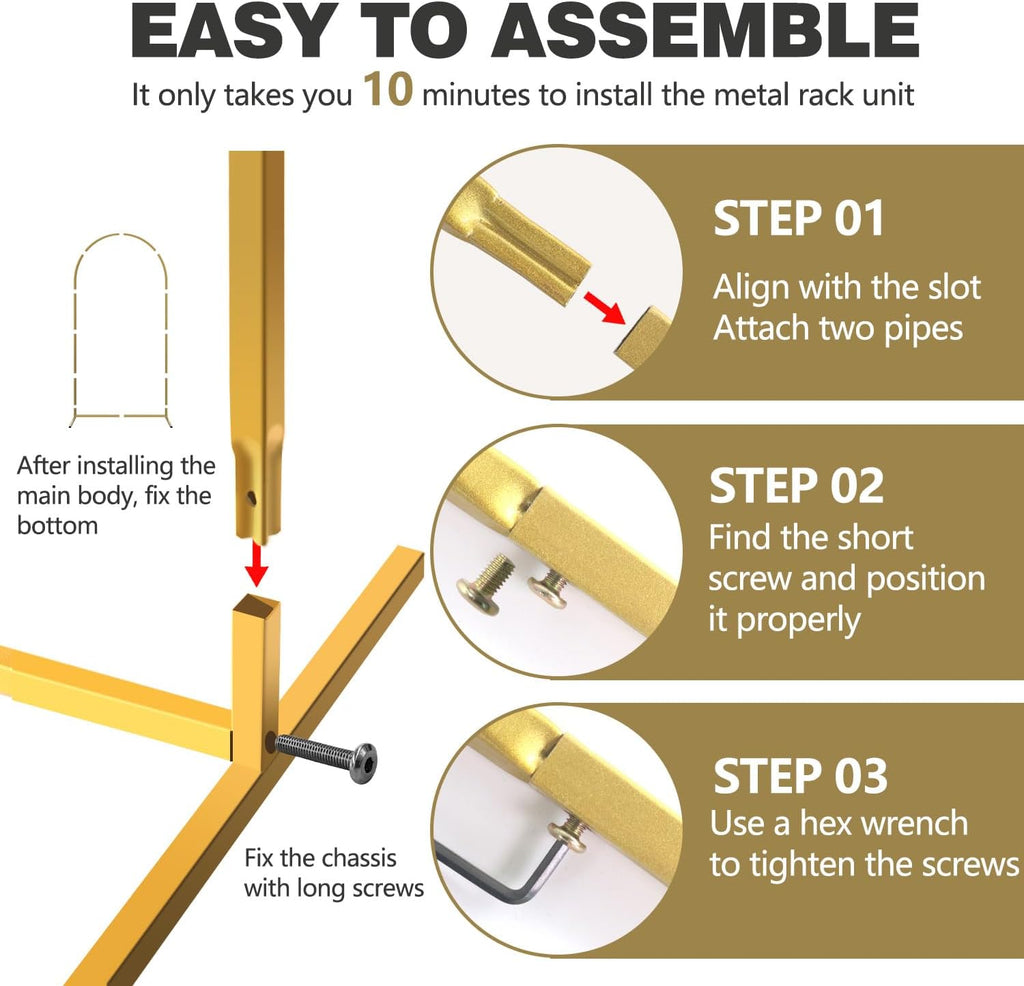 EASY TO ASSEMBLE

It only takes you 10 minutes to install the metal rack unit

After installing the main body, fix the bottom

Fix the chassis with long screws

STEP 01

Align with the slot
Attach two pipes

STEP 02

Find the short screw and position it properly

STEP 03

Use a hex wrench to tighten the screws