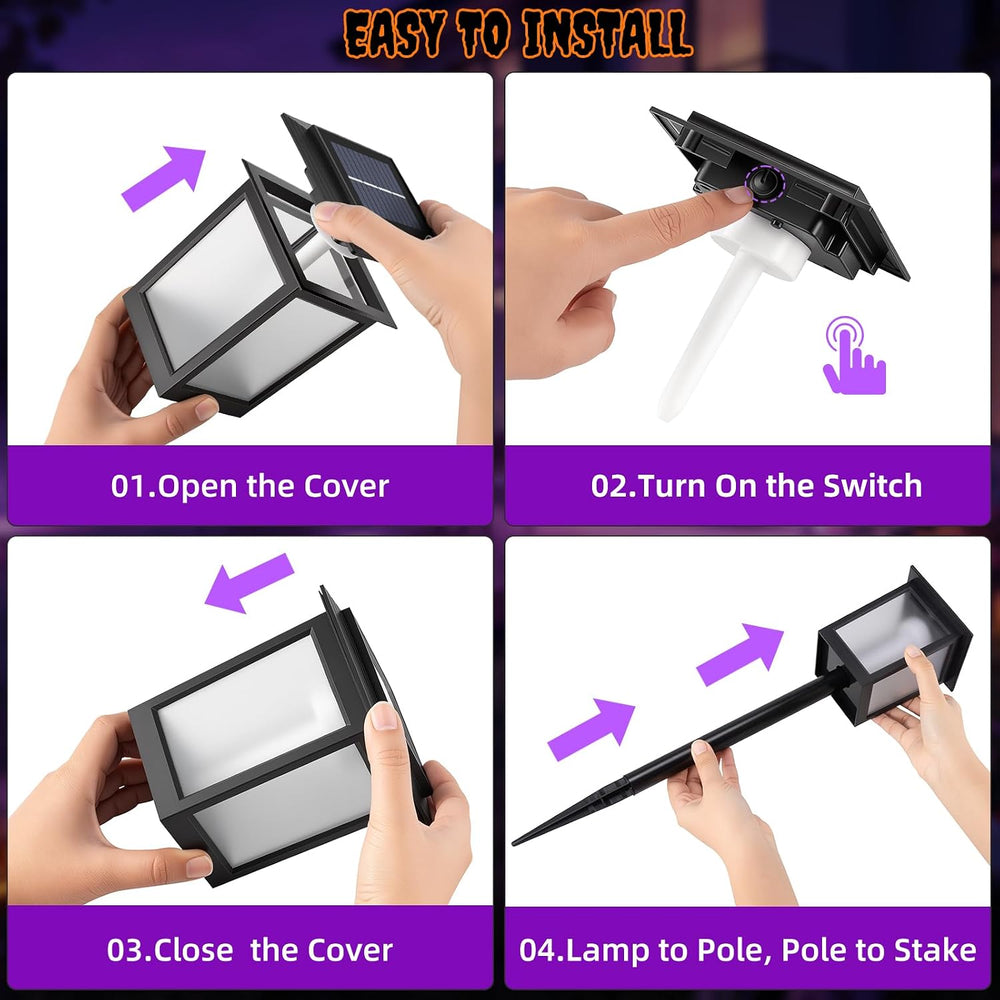 EASY TO INSTALL

01.Open the Cover

02.Turn On the Switch

03.Close  the Cover

04.Lamp to Pole, Pole to Stake