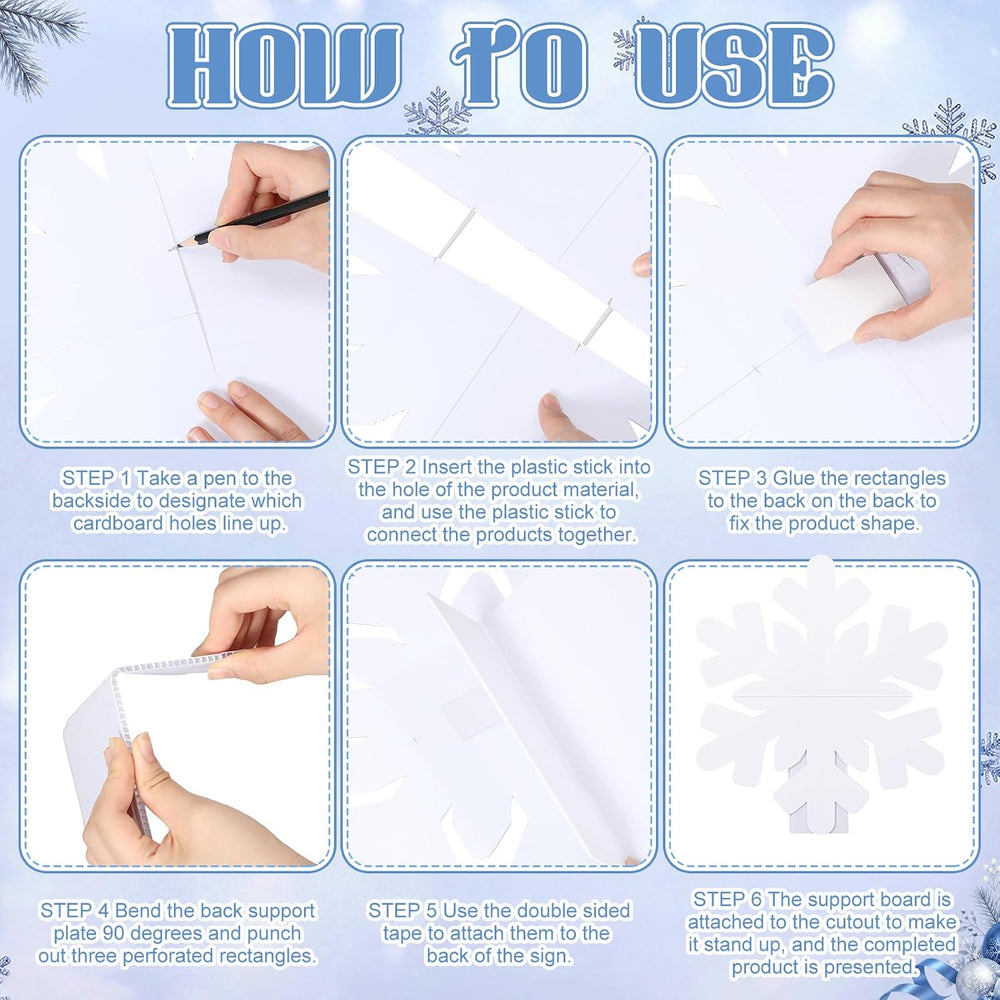 HOW TO USE

STEP 1 Take a pen to the backside to designate which cardboard holes line up.

STEP 2 Insert the plastic stick into the hole of the product material, and use the plastic stick to connect the products together.

STEP 3 Glue the rectangles to the back on the back to fix the product shape.

STEP 4 Bend the back support plate 90 degrees and punch out three perforated rectangles.

STEP 5 Use the double sided tape to attach them to the back of the sign.

STEP 6 The support board is attached to the cutout to make it stand up, and the completed product is presented.