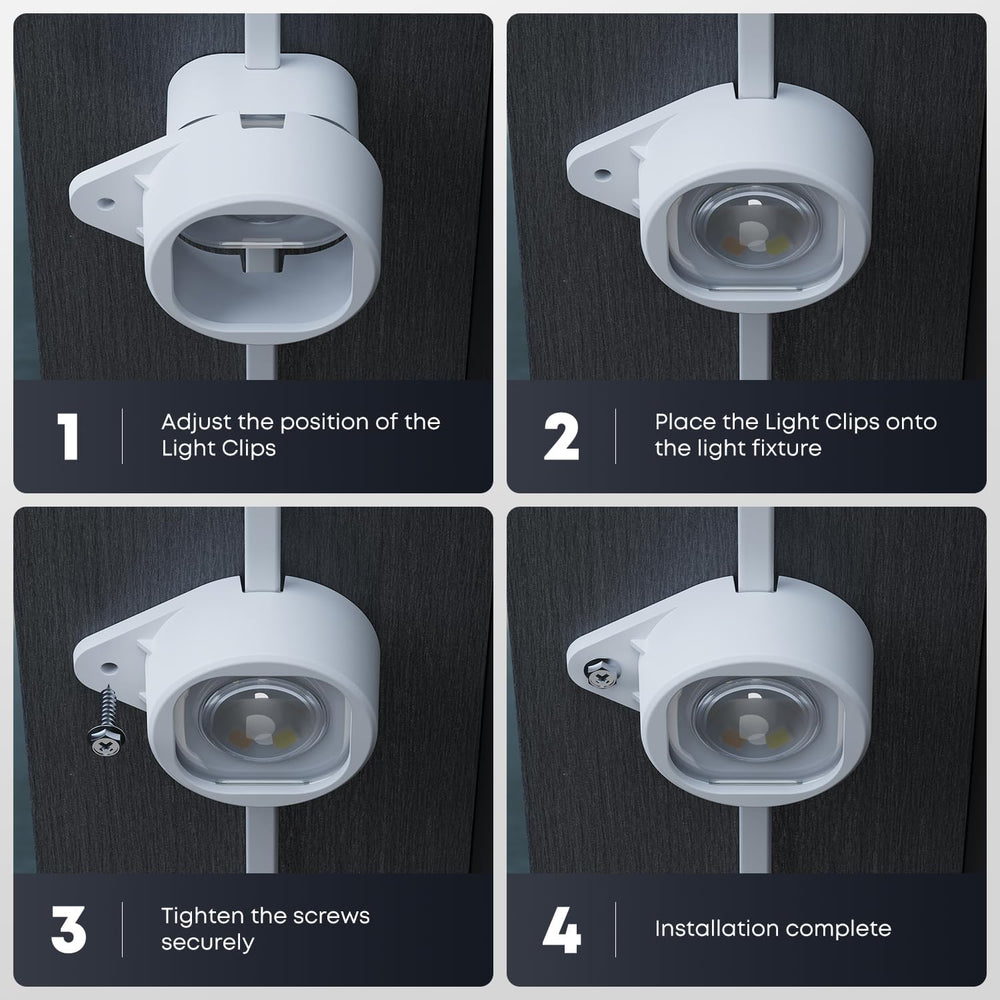 1

Adjust the position of the Light Clips

2

Place the Light Clips onto the light fixture

3

Tighten the screws securely

4

Installation complete