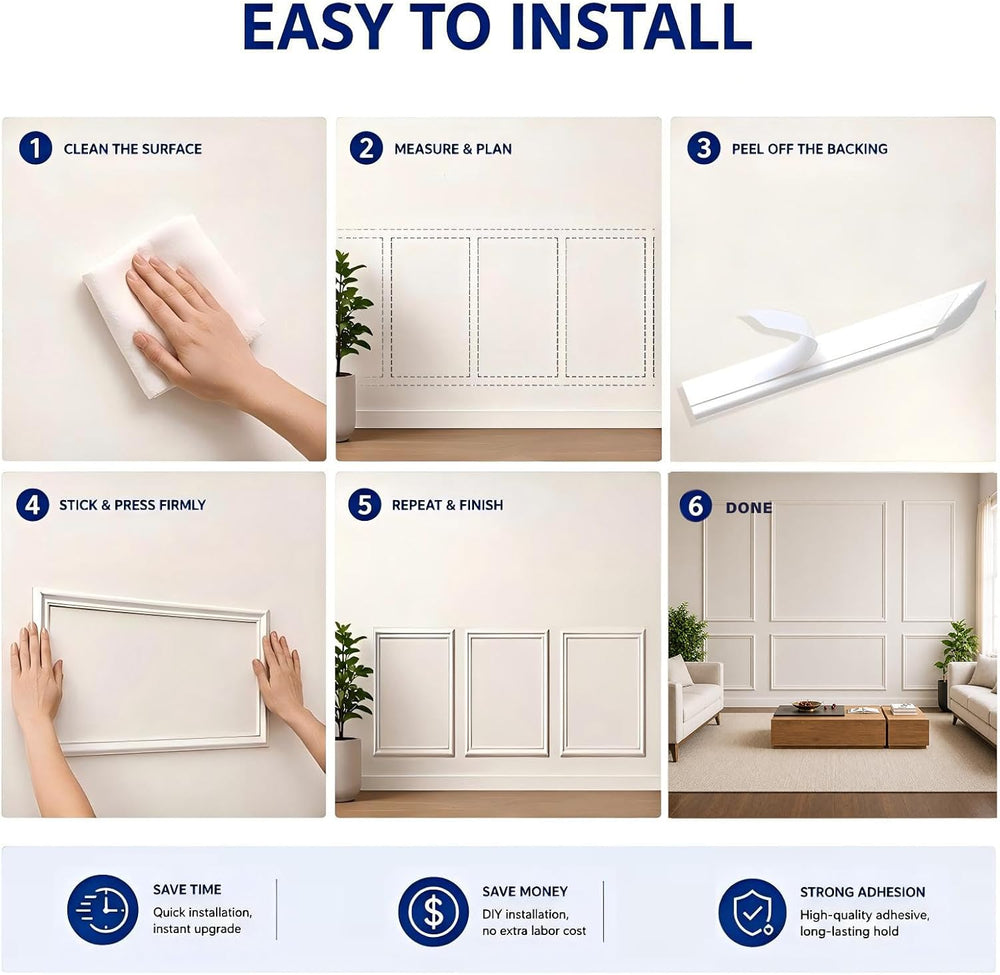 EASY TO INSTALL

1 CLEAN THE SURFACE

2 MEASURE & PLAN

3 PEEL OFF THE BACKING

4 STICK & PRESS FIRMLY

5 REPEAT & FINISH

6 DONE

SAVE TIME
Quick installation,
instant upgrade

SAVE MONEY
DIY installation,
no extra labor cost

STRONG ADHESION
High-quality adhesive,
long-lasting hold