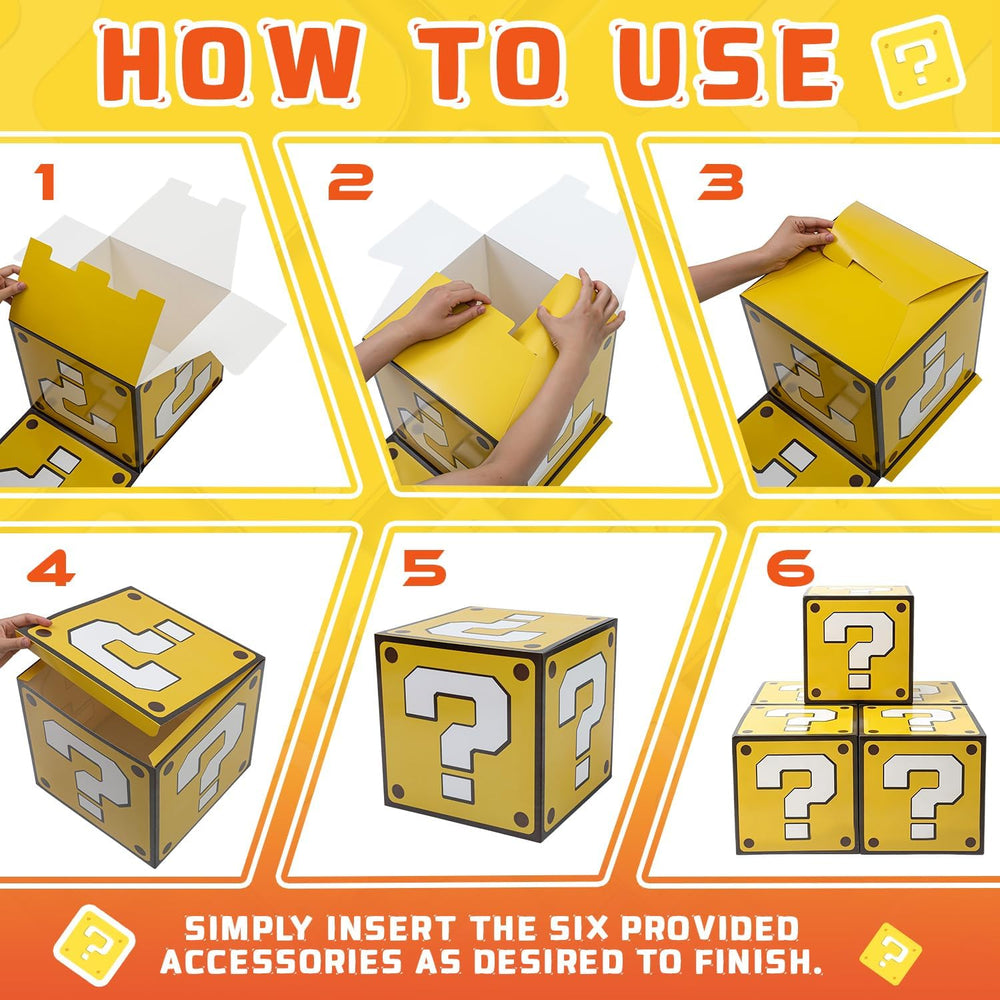 HOW TO USE

1

2

3

4

5

6

SIMPLY INSERT THE SIX PROVIDED ACCESSORIES AS DESIRED TO FINISH.