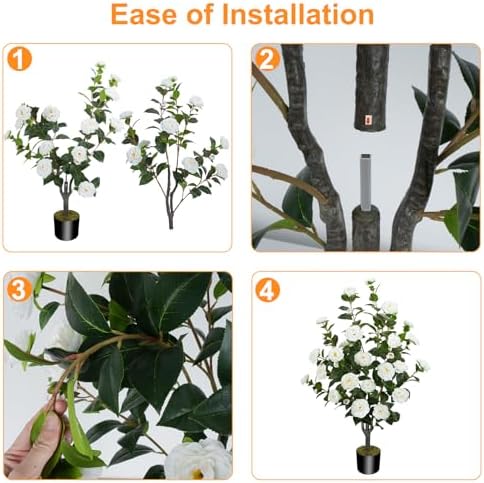 Ease of Installation

1

2

3

4