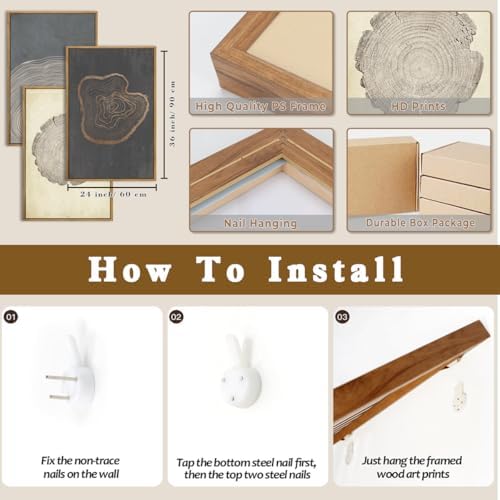 36 inch/ 90 cm

24 inch/ 60 cm

High Quality PS Frame

HD Prints

Nail Hanging

Durable Box Package

How To Install

01

Fix the non-trace nails on the wall

02

Tap the bottom steel nail first, then the top two steel nails

03

Just hang the framed wood art prints