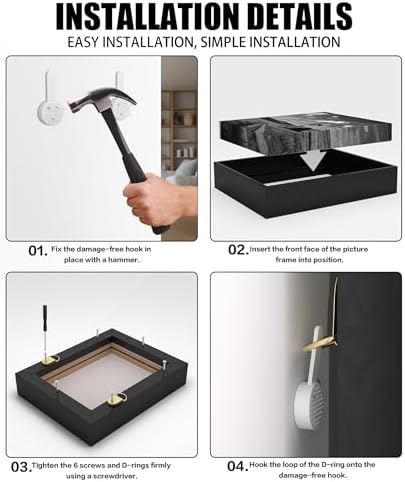 INSTALLATION DETAILS

EASY INSTALLATION, SIMPLE INSTALLATION

01. Fix the damage-free hook in place with a hammer.

02. Insert the front face of the picture frame into position.

03. Tighten the 6 screws and D-rings firmly using a screwdriver.

04. Hook the loop of the D-ring onto the damage-free hook.