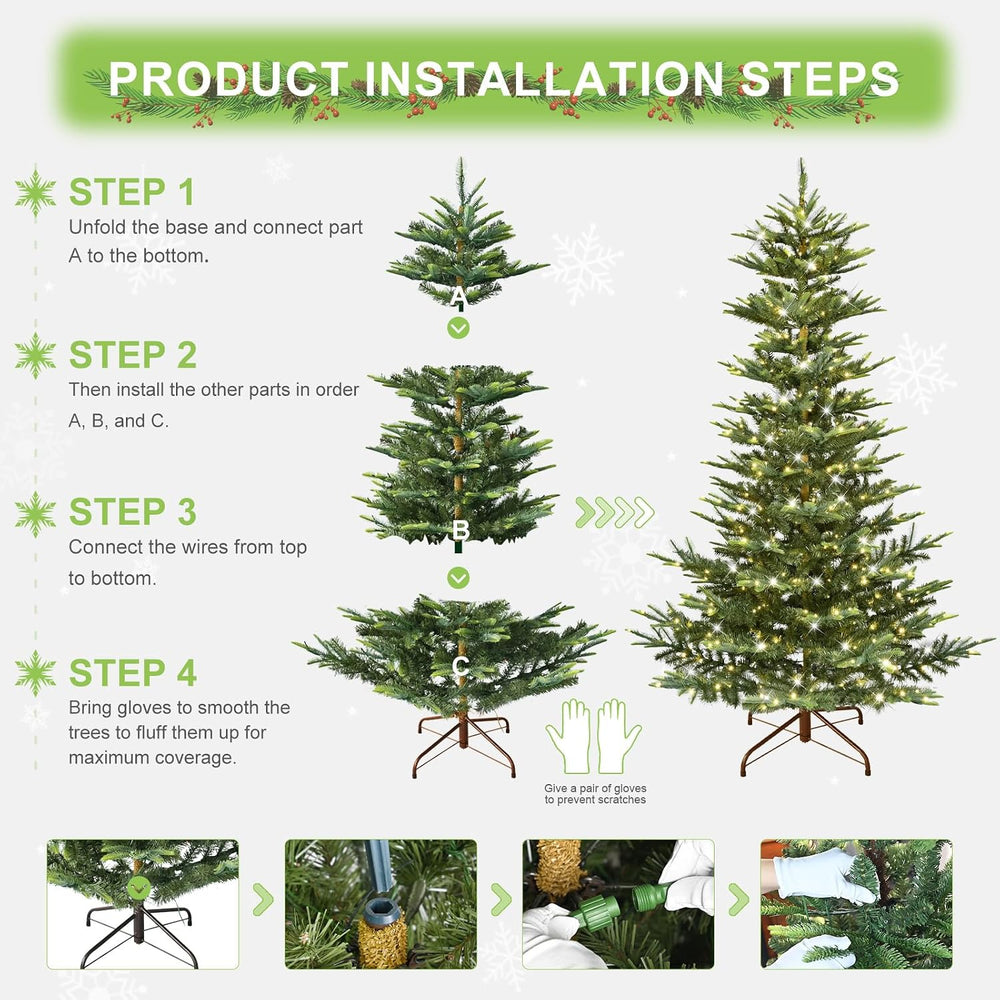 PRODUCT INSTALLATION STEPS

STEP 1
Unfold the base and connect part A to the bottom.

STEP 2
Then install the other parts in order A, B, and C.

STEP 3
Connect the wires from top to bottom.

STEP 4
Bring gloves to smooth the trees to fluff them up for maximum coverage.

A

B

C

Give a pair of gloves to prevent scratches