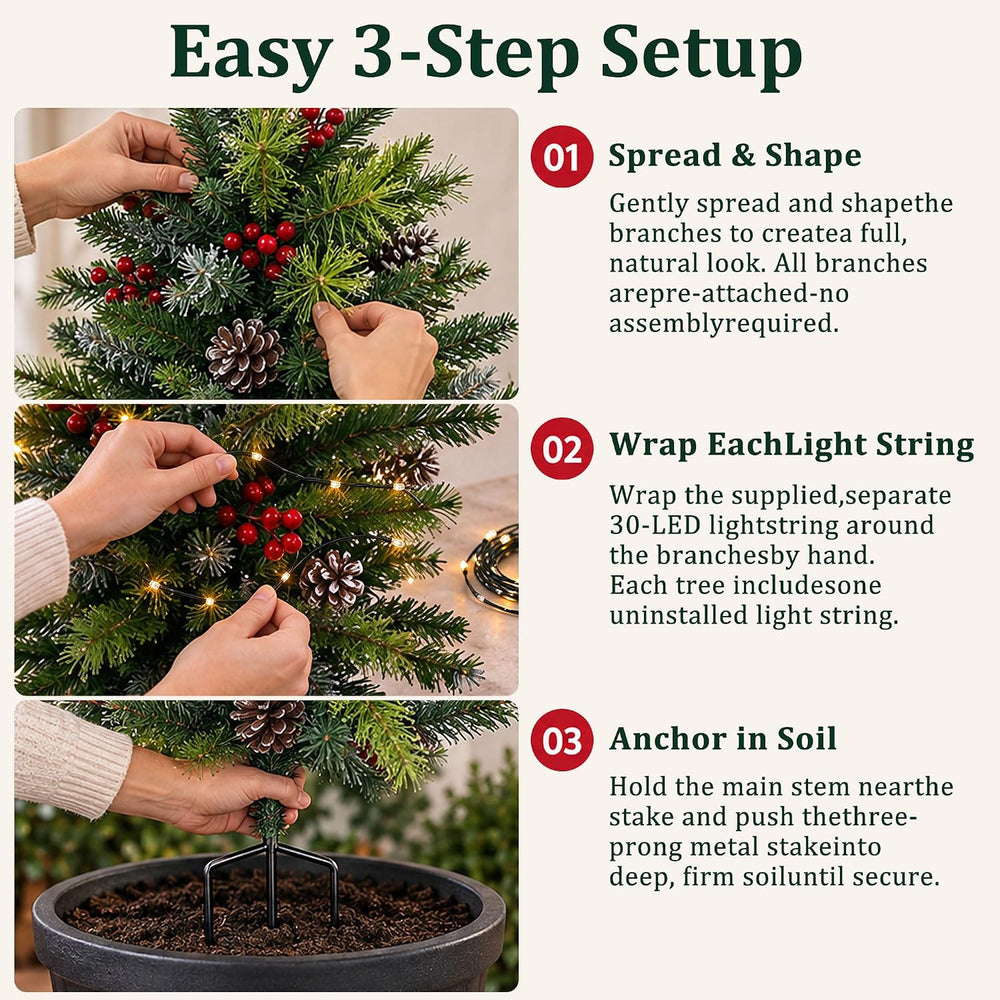 Easy 3-Step Setup

01 Spread & Shape

Gently spread and shapethe branches to createa full, natural look. All branches arepre-attached-no assemblyrequired.

02 Wrap EachLight String

Wrap the supplied,separate 30-LED lightstring around the branchesby hand.
Each tree includesone uninstalled light string.

03 Anchor in Soil

Hold the main stem nearthe stake and push thethree-prong metal stakeinto deep, firm soiluntil secure.