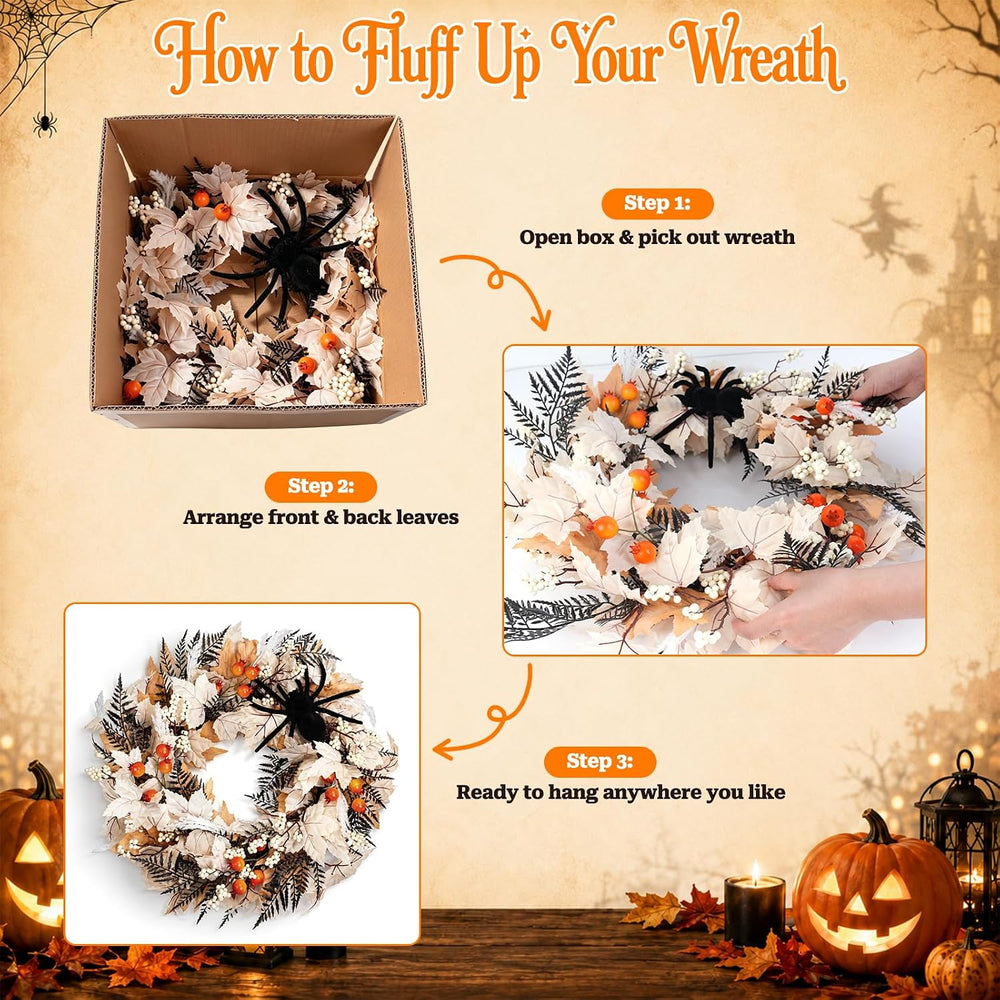 How to Fluff Up Your Wreath

Step 1:
Open box & pick out wreath

Step 2:
Arrange front & back leaves

Step 3:
Ready to hang anywhere you like