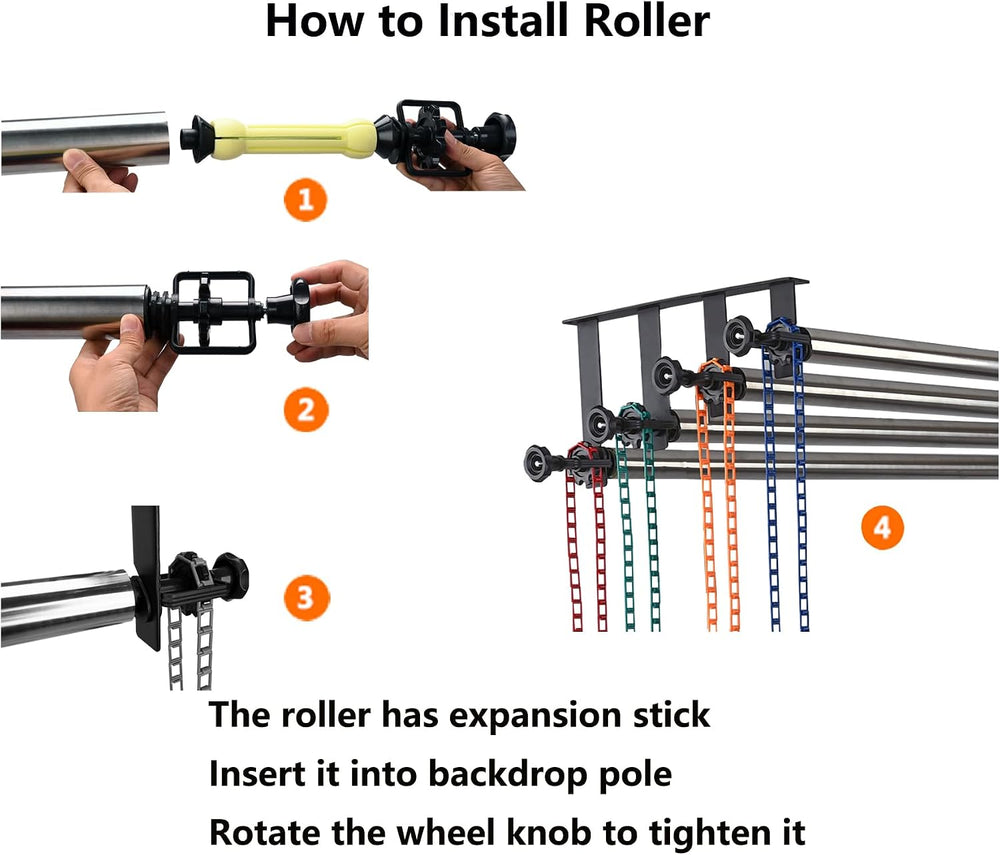 How to Install Roller

1

2

3

4

The roller has expansion stick

Insert it into backdrop pole

Rotate the wheel knob to tighten it