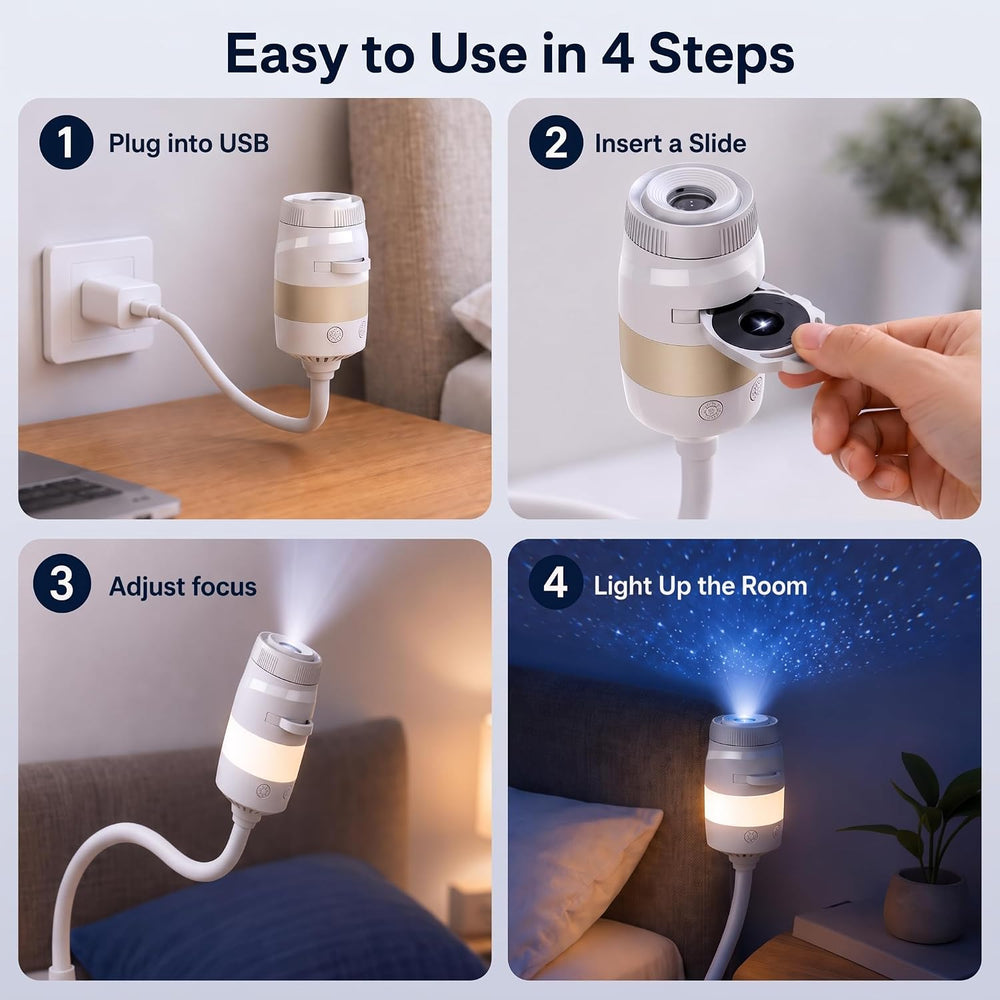 Easy to Use in 4 Steps

1 Plug into USB

2 Insert a Slide

3 Adjust focus

4 Light Up the Room