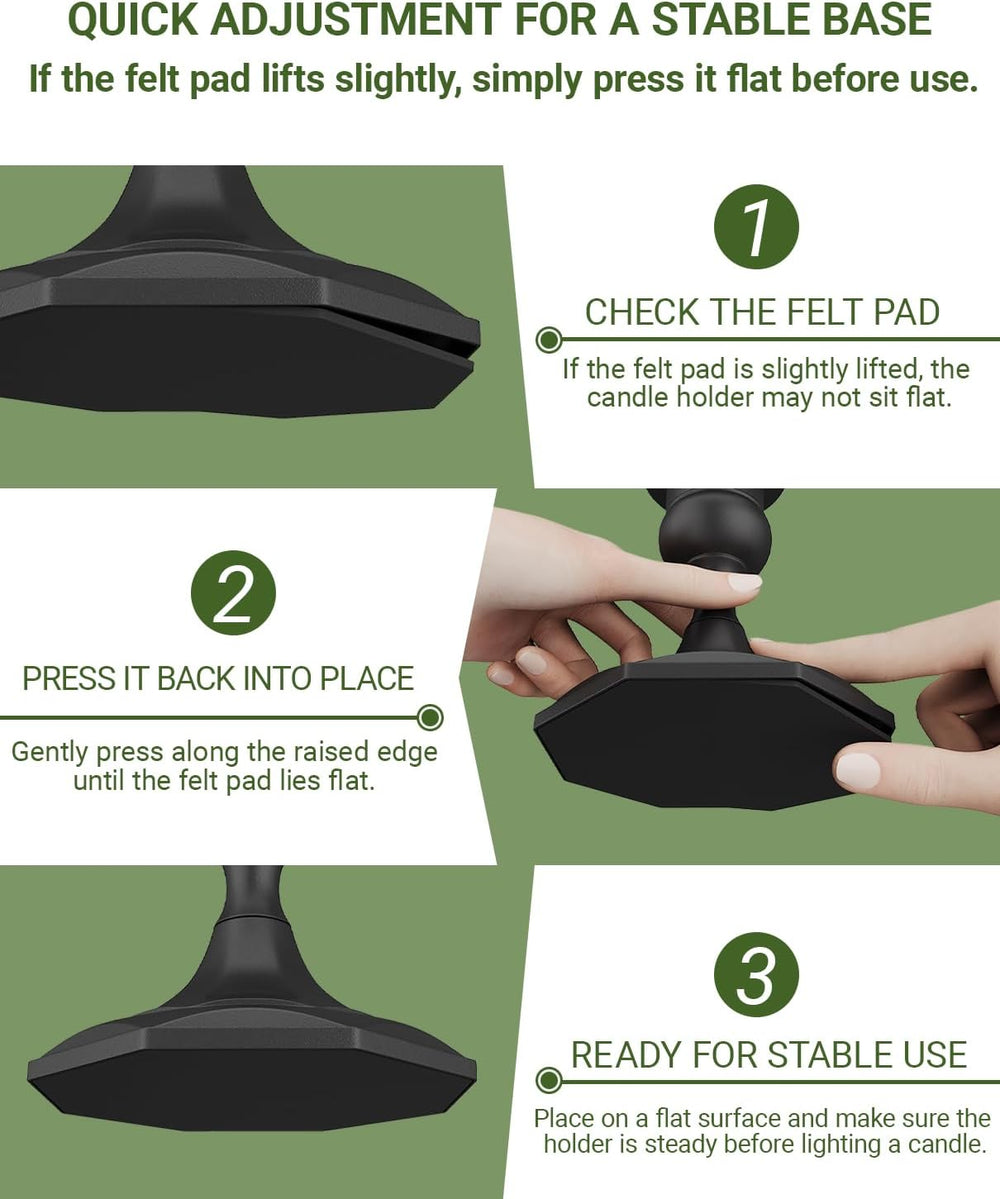 QUICK ADJUSTMENT FOR A STABLE BASE

If the felt pad lifts slightly, simply press it flat before use.

1

CHECK THE FELT PAD

If the felt pad is slightly lifted, the candle holder may not sit flat.

2

PRESS IT BACK INTO PLACE

Gently press along the raised edge until the felt pad lies flat.

3

READY FOR STABLE USE

Place on a flat surface and make sure the holder is steady before lighting a candle.